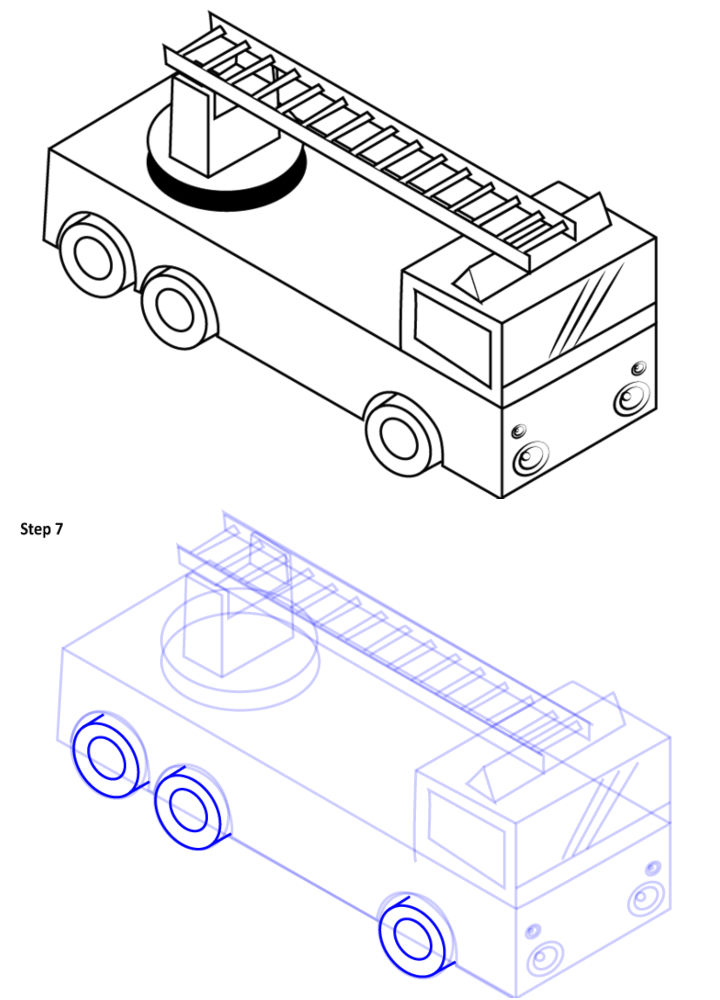 Step 7