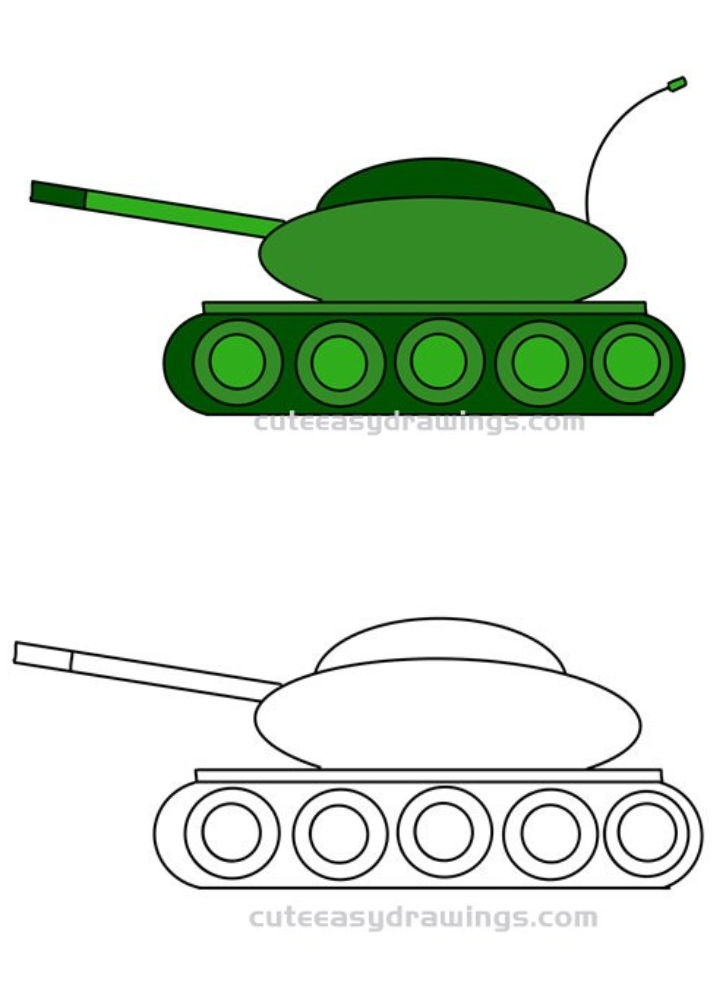 cuteeasydrawings.com

cuteeasydrawings.com