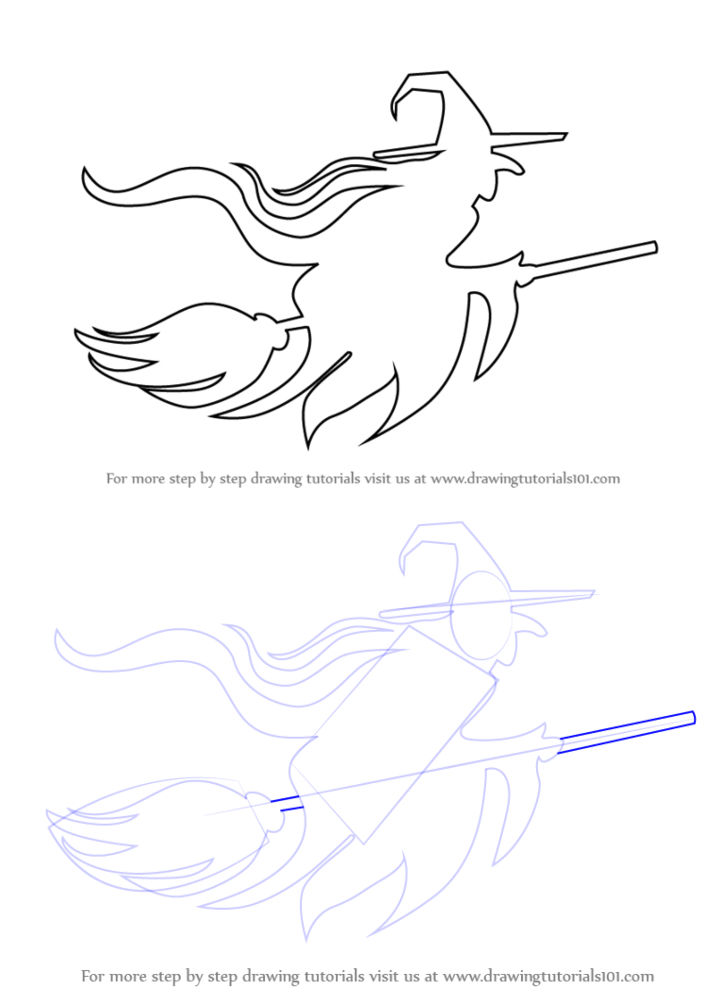 For more step by step drawing tutorials visit us at www.drawingtutorials101.com

For more step by step drawing tutorials visit us at www.drawingtutorials101.com