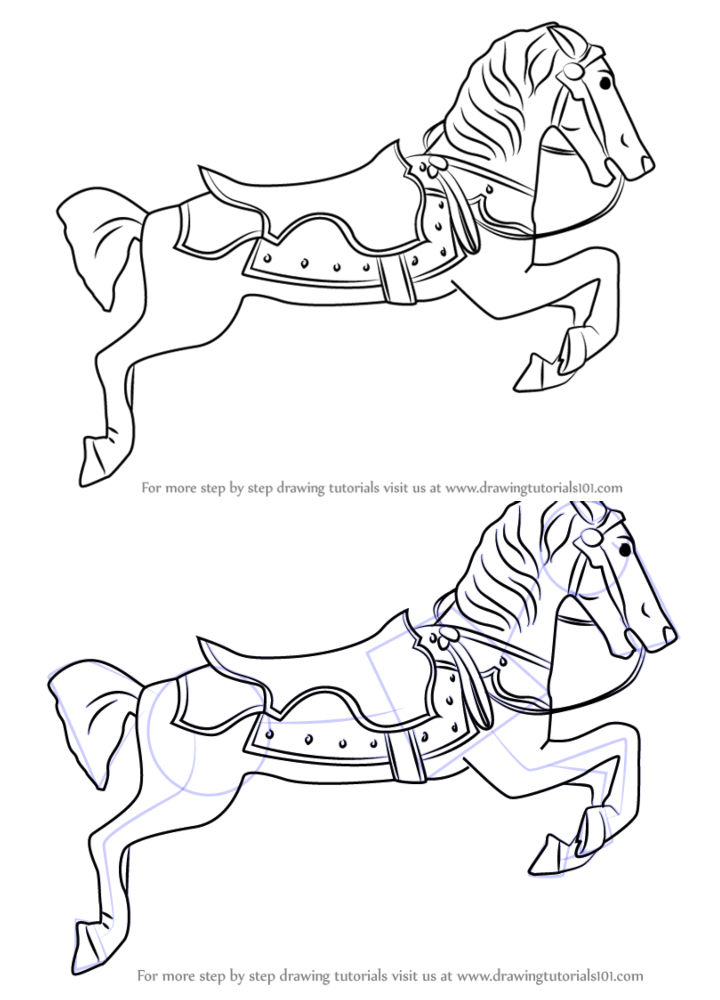 For more step by step drawing tutorials visit us at www.drawingtutorials101.com

For more step by step drawing tutorials visit us at www.drawingtutorials101.com